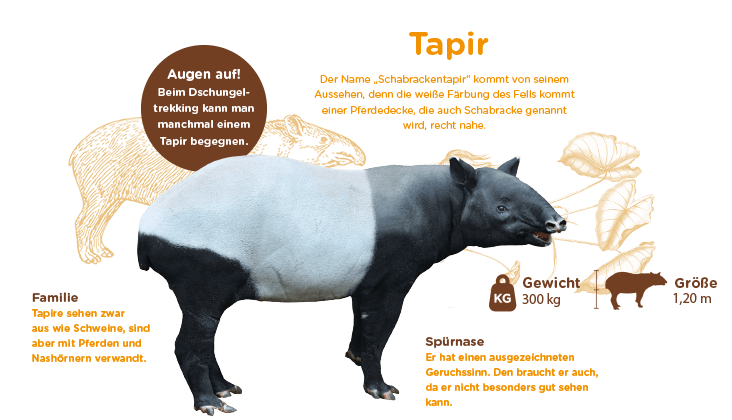 Tapir

Der Name „Schabrackentapir" kommt von seinem Aussehen, denn die weiße Färbung des Fells kommt einer Pferdedecke, die auch Schabracke genannt wird, recht nahe.

Augen auf!
Beim Dschungeltrekking kann man manchmal einem Tapir begegnen.

KG
Gewicht
300 kg

Größe
1,20 m

Familie
Tapire sehen zwar aus wie Schweine, sind aber mit Pferden und Nashörnern verwandt.

Spürnase
Er hat einen ausgezeichneten Geruchssinn. Den braucht er auch, da er nicht besonders gut sehen kann.