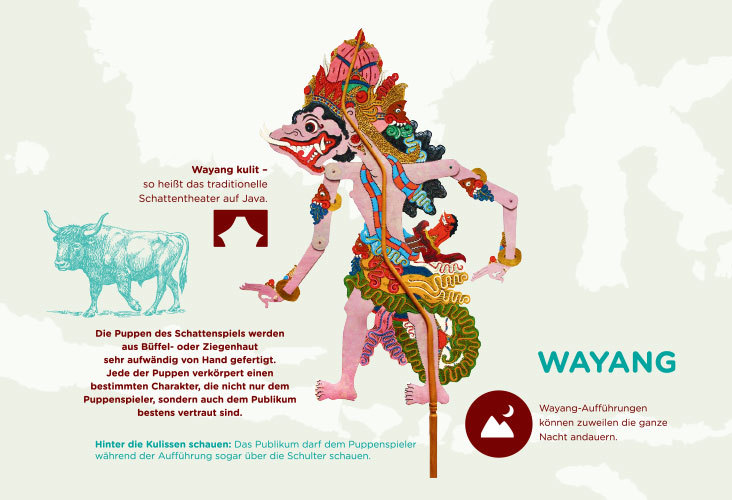 Wayang kulit – so heißt das traditionelle Schattentheater auf Java.

Die Puppen des Schattenspiels werden aus Büffel- oder Ziegenhaut sehr aufwändig von Hand gefertigt. Jede der Puppen verkörpert einen bestimmten Charakter, die nicht nur dem Puppenspieler, sondern auch dem Publikum bestens vertraut sind.

Hinter die Kulissen schauen: Das Publikum darf dem Puppenspieler während der Aufführung sogar über die Schulter schauen.

WAYANG

Wayang-Aufführungen können zuweilen die ganze Nacht andauern.