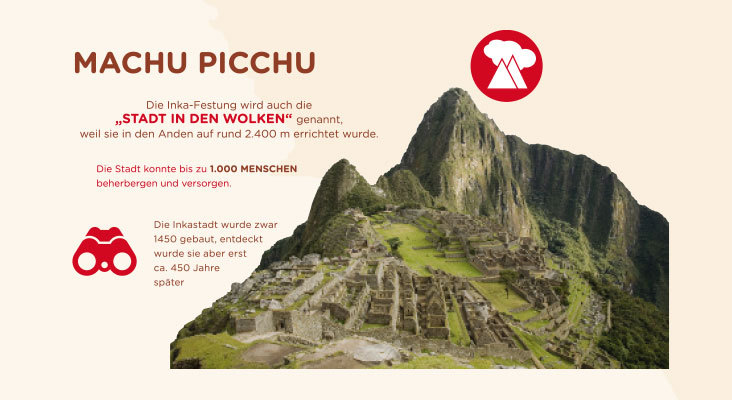 MACHU PICCHU

Die Inka-Festung wird auch die „STADT IN DEN WOLKEN“ genannt, weil sie in den Anden auf rund 2.400 m errichtet wurde.

Die Stadt konnte bis zu 1.000 MENSCHEN beherbergen und versorgen.

Die Inkastadt wurde zwar 1450 gebaut, entdeckt wurde sie aber erst ca. 450 Jahre später